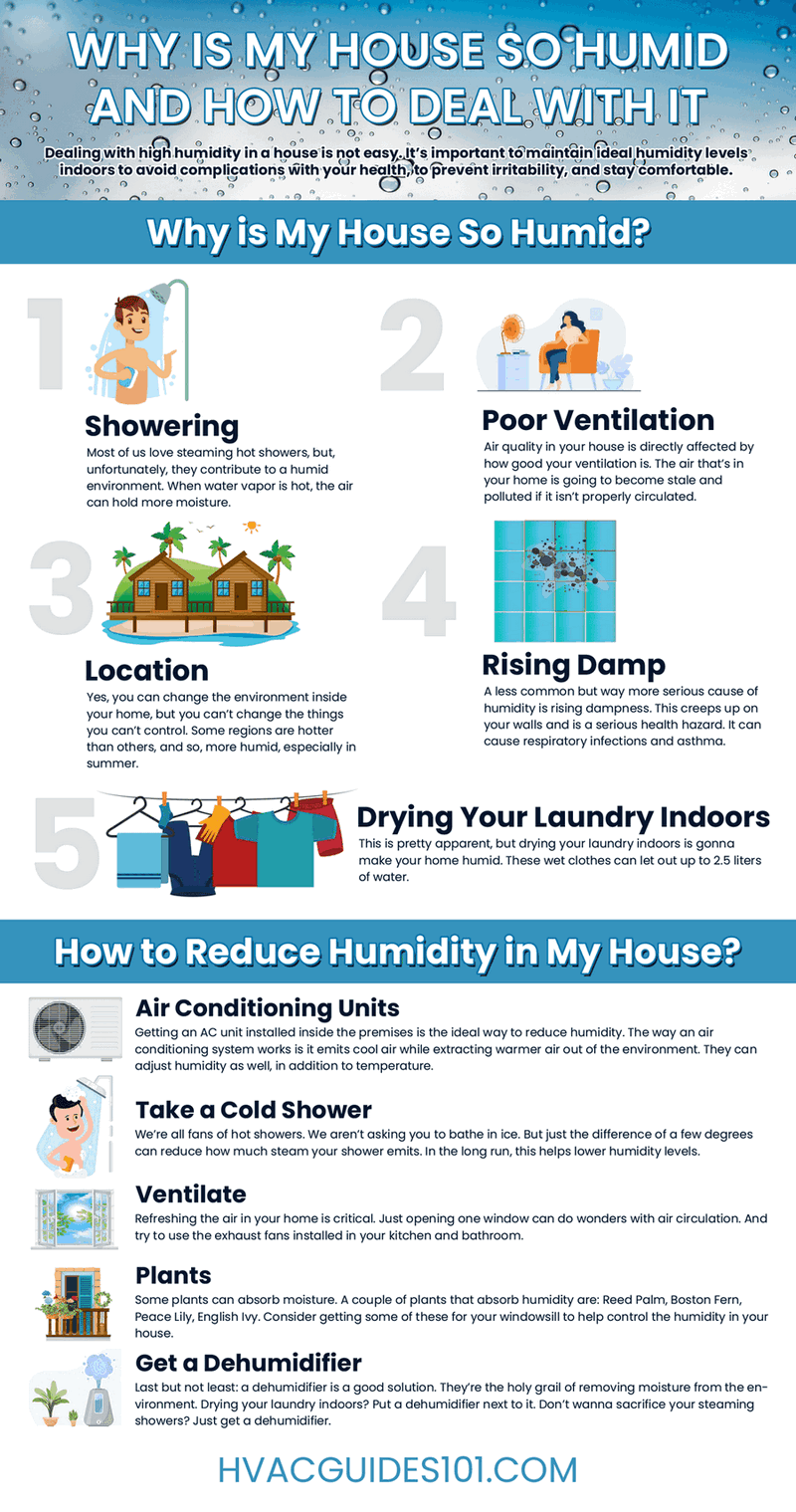 WHY IS MY HOUSE SO HUMID AND HOW TO DEAL WITH IT

Dealing with high humidity in a house is not easy. It's important to maintain ideal humidity levels indoors to avoid complications with your health, to prevent irritability, and stay comfortable.

Why is My House So Humid?

1

Showering

Most of us love steaming hot showers, but, unfortunately, they contribute to a humid environment. When water vapor is hot, the air can hold more moisture.

2

Poor Ventilation

Air quality in your house is directly affected by how good your ventilation is. The air that's in your home is going to become stale and polluted if it isn't properly circulated.

3

Location

Yes, you can change the environment inside your home, but you can't change the things you can't control. Some regions are hotter than others, and so, more humid, especially in summer.

4

Rising Damp

A less common but way more serious cause of humidity is rising dampness. This creeps up on your walls and is a serious health hazard. It can cause respiratory infections and asthma.

5

Drying Your Laundry Indoors

This is pretty apparent, but drying your laundry indoors is gonna make your home humid. These wet clothes can let out up to 2.5 liters of water.

How to Reduce Humidity in My House?

Air Conditioning Units

Getting an AC unit installed inside the premises is the ideal way to reduce humidity. The way an air conditioning system works is it emits cool air while extracting warmer air out of the environment. They can adjust humidity as well, in addition to temperature.

Take a Cold Shower

We're all fans of hot showers. We aren't asking you to bathe in ice. But just the difference of a few degrees can reduce how much steam your shower emits. In the long run, this helps lower humidity levels.

Ventilate

Refreshing the air in your home is critical. Just opening one window can do wonders with air circulation. And try to use the exhaust fans installed in your kitchen and bathroom.

Plants

Some plants can absorb moisture. A couple of plants that absorb humidity are: Reed Palm, Boston Fern, Peace Lily, English Ivy. Consider getting some of these for your windowsill to help control the humidity in your house.

Get a Dehumidifier

Last but not least: a dehumidifier is a good solution. They're the holy grail of removing moisture from the environment. Drying your laundry indoors? Put a dehumidifier next to it. Don't wanna sacrifice your steaming showers? Just get a dehumidifier.

HVACGUIDES101.COM